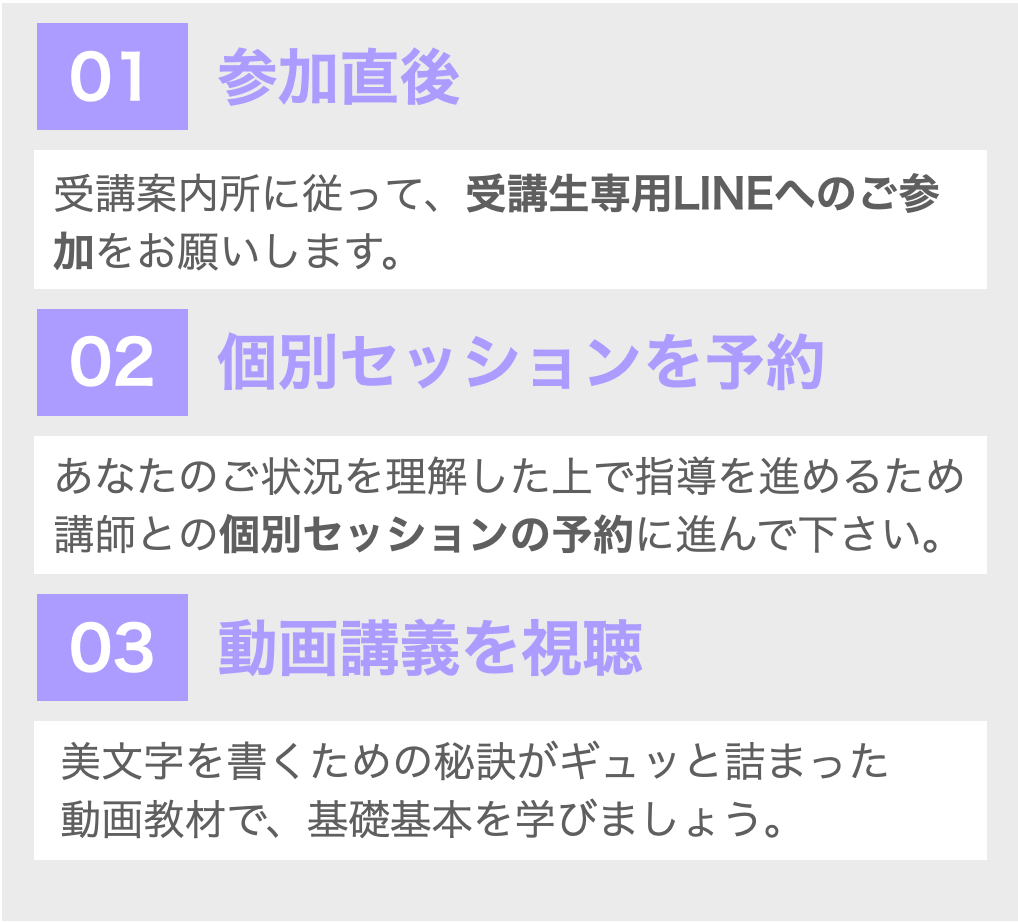 01 参加直後

受講案内所に従って、受講生専用LINEへのご参加をお願いします。

02 個別セッションを予約

あなたのご状況を理解した上で指導を進めるため講師との個別セッションの予約に進んで下さい。

03 動画講義を視聴

美文字を書くための秘訣がギュッと詰まった動画教材で、基礎基本を学びましょう。